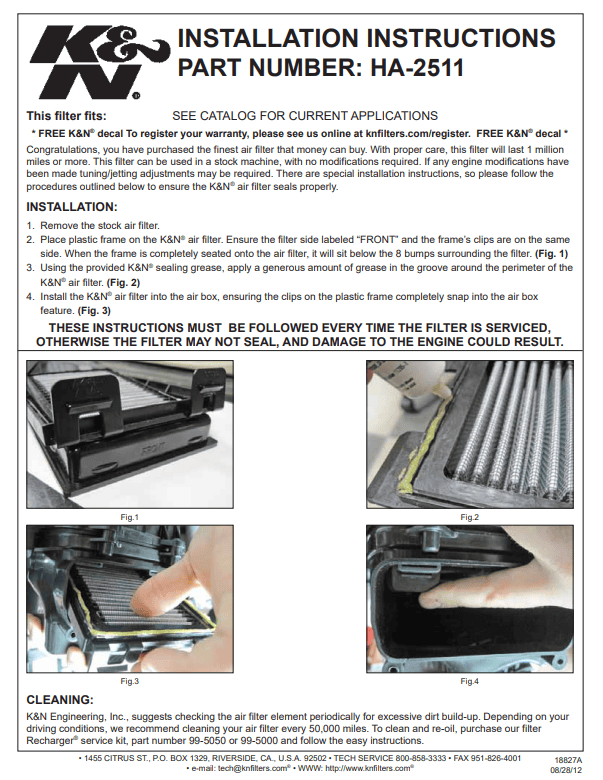 K&N®

INSTALLATION INSTRUCTIONS
PART NUMBER: HA-2511

This filter fits: SEE CATALOG FOR CURRENT APPLICATIONS

* FREE K&N® decal To register your warranty, please see us online at knfilters.com/register. FREE K&N® decal *

Congratulations, you have purchased the finest air filter that money can buy. With proper care, this filter will last 1 million miles or more. This filter can be used in a stock machine, with no modifications required. If any engine modifications have been made tuning/jetting adjustments may be required. There are special installation instructions, so please follow the procedures outlined below to ensure the K&N® air filter seals properly.

INSTALLATION:

1. Remove the stock air filter.
2. Place plastic frame on the K&N® air filter. Ensure the filter side labeled "FRONT" and the frame's clips are on the same side. When the frame is completely seated onto the air filter, it will sit below the 8 bumps surrounding the filter. (Fig. 1)
3. Using the provided K&N® sealing grease, apply a generous amount of grease in the groove around the perimeter of the K&N® air filter. (Fig. 2)
4. Install the K&N® air filter into the air box, ensuring the clips on the plastic frame completely snap into the air box feature. (Fig. 3)

THESE INSTRUCTIONS MUST BE FOLLOWED EVERY TIME THE FILTER IS SERVICED, OTHERWISE THE FILTER MAY NOT SEAL, AND DAMAGE TO THE ENGINE COULD RESULT.

FRONT

Fig.1

Fig.2

Fig.3

Fig.4

CLEANING:

K&N Engineering, Inc., suggests checking the air filter element periodically for excessive dirt build-up. Depending on your driving conditions, we recommend cleaning your air filter every 50,000 miles. To clean and re-oil, purchase our filter Recharger® service kit, part number 99-5050 or 99-5000 and follow the easy instructions.

• 1455 CITRUS ST., P.O. BOX 1329, RIVERSIDE, CA., U.S.A. 92502 • TECH SERVICE 800-858-3333 • FAX 951-826-4001
• e-mail: tech@knfilters.com® • WWW: http://www.knfilters.com®

18827A
08/28/12